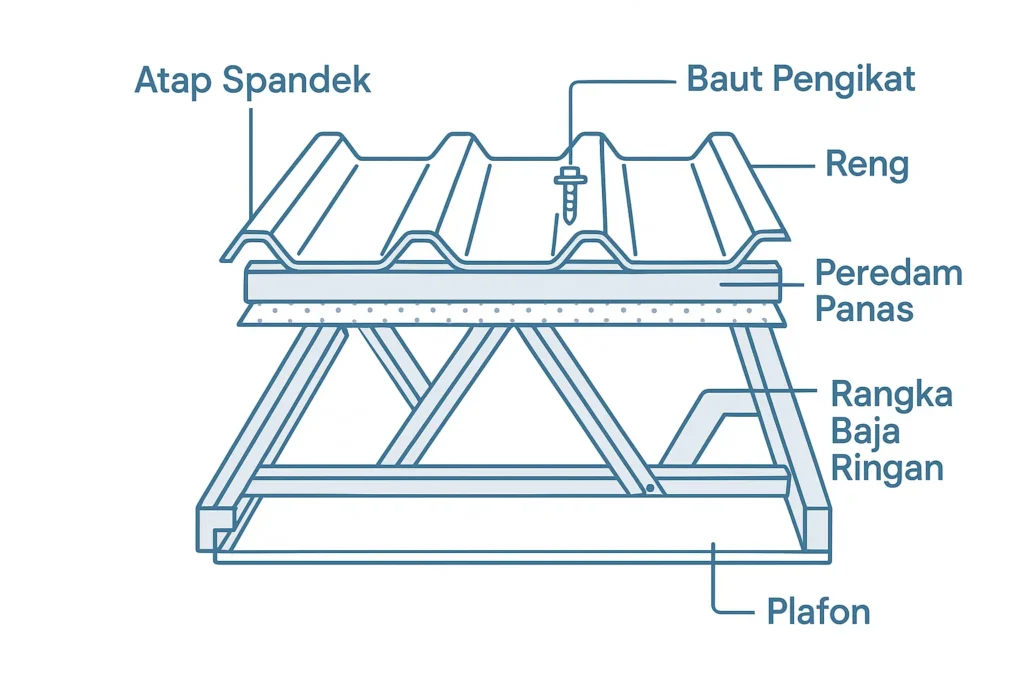 Atap Spandek

Baut Pengikat

Reng

Peredam Panas

Rangka Baja Ringan

Plafon