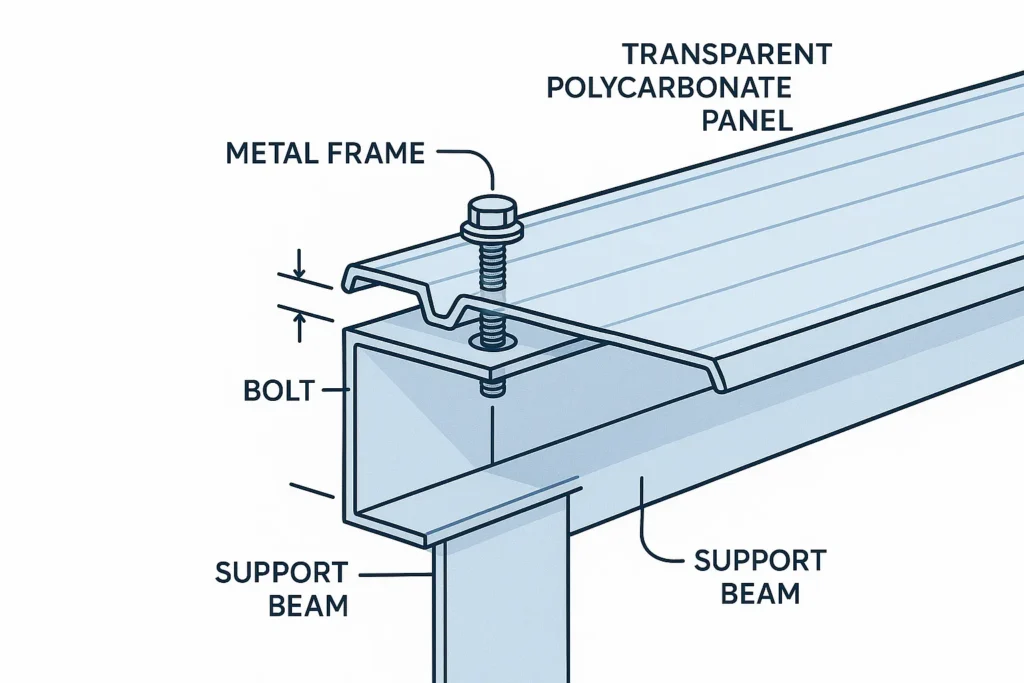 TRANSPARENT POLYCARBONATE PANEL

METAL FRAME

BOLT

SUPPORT BEAM

SUPPORT BEAM